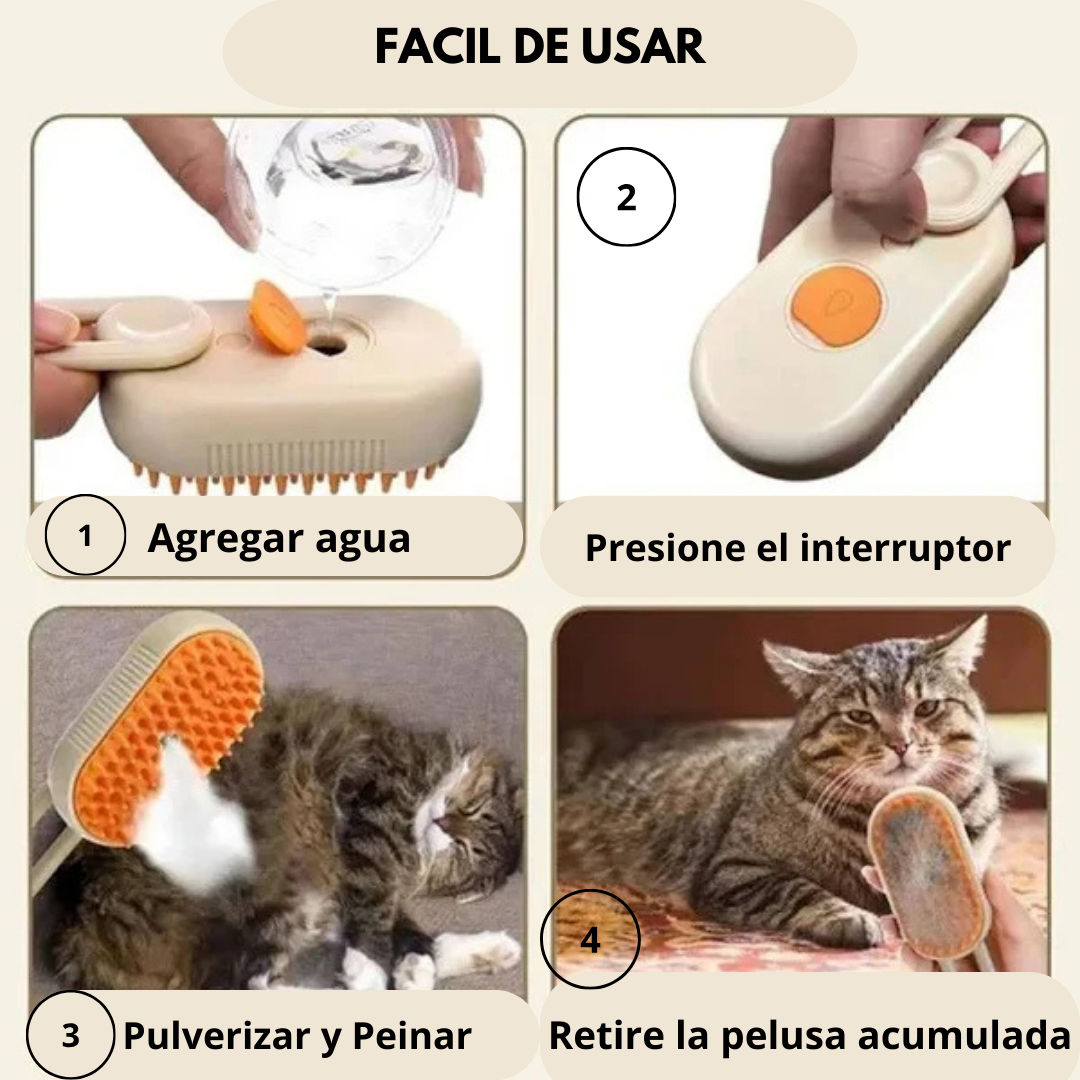 FACIL DE USAR

1 Agregar agua

2

Presione el interruptor

3 Pulverizar y Peinar

4

Retire la pelusa acumulada